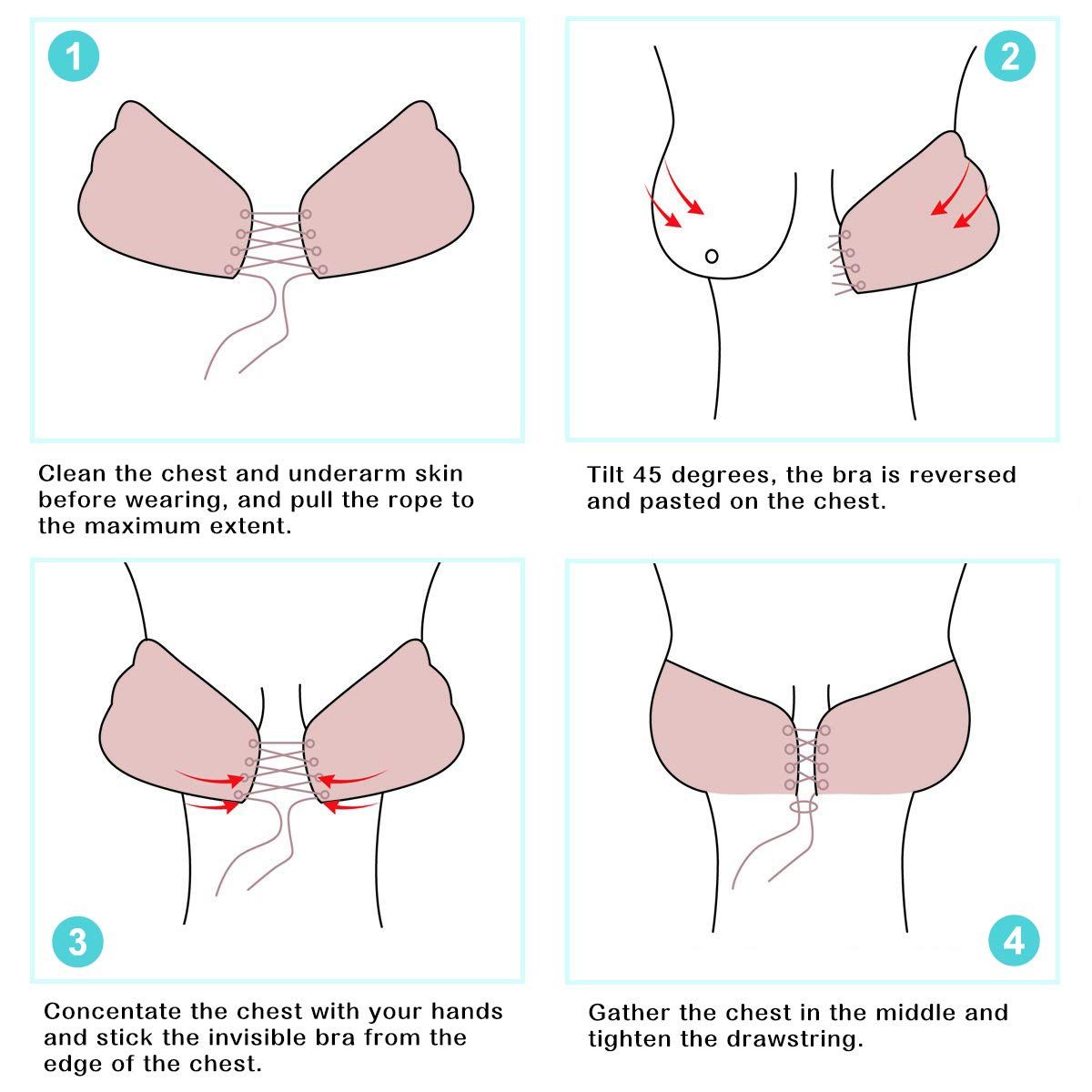 1

Clean the chest and underarm skin before wearing, and pull the rope to the maximum extent.

2

Tilt 45 degrees, the bra is reversed and pasted on the chest.

3

Concentate the chest with your hands and stick the invisible bra from the edge of the chest.

4

Gather the chest in the middle and tighten the drawstring.