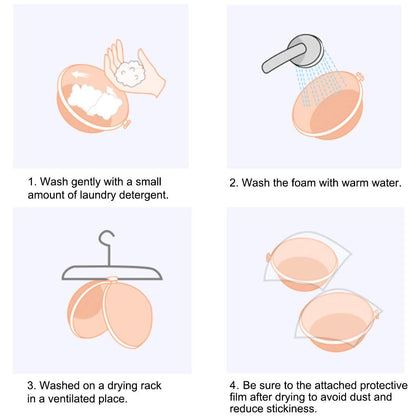 1. Wash gently with a small amount of laundry detergent.

2. Wash the foam with warm water.

3. Washed on a drying rack in a ventilated place.

4. Be sure to the attached protective film after drying to avoid dust and reduce stickiness.