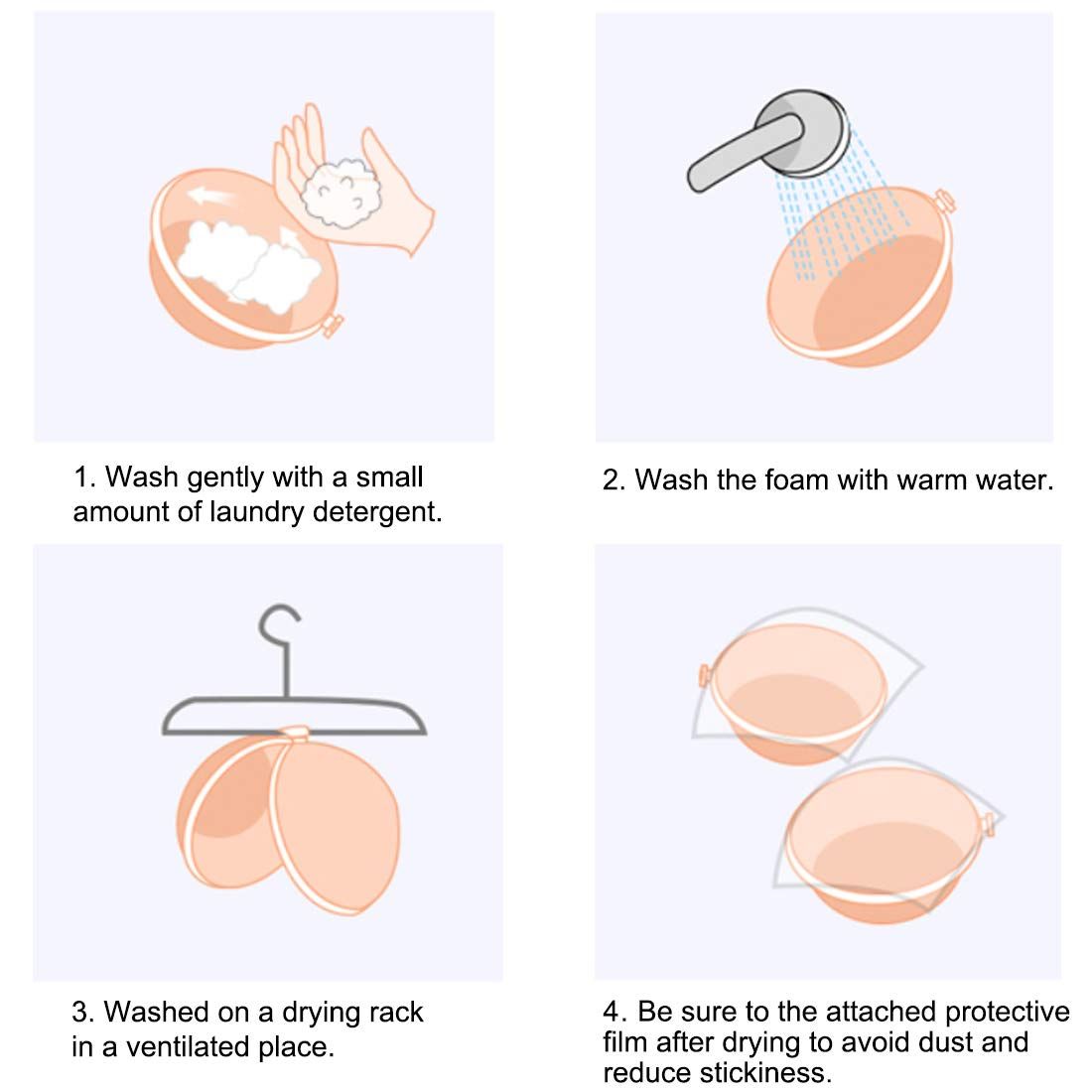 1. Wash gently with a small amount of laundry detergent.

2. Wash the foam with warm water.

3. Washed on a drying rack in a ventilated place.

4. Be sure to the attached protective film after drying to avoid dust and reduce stickiness.